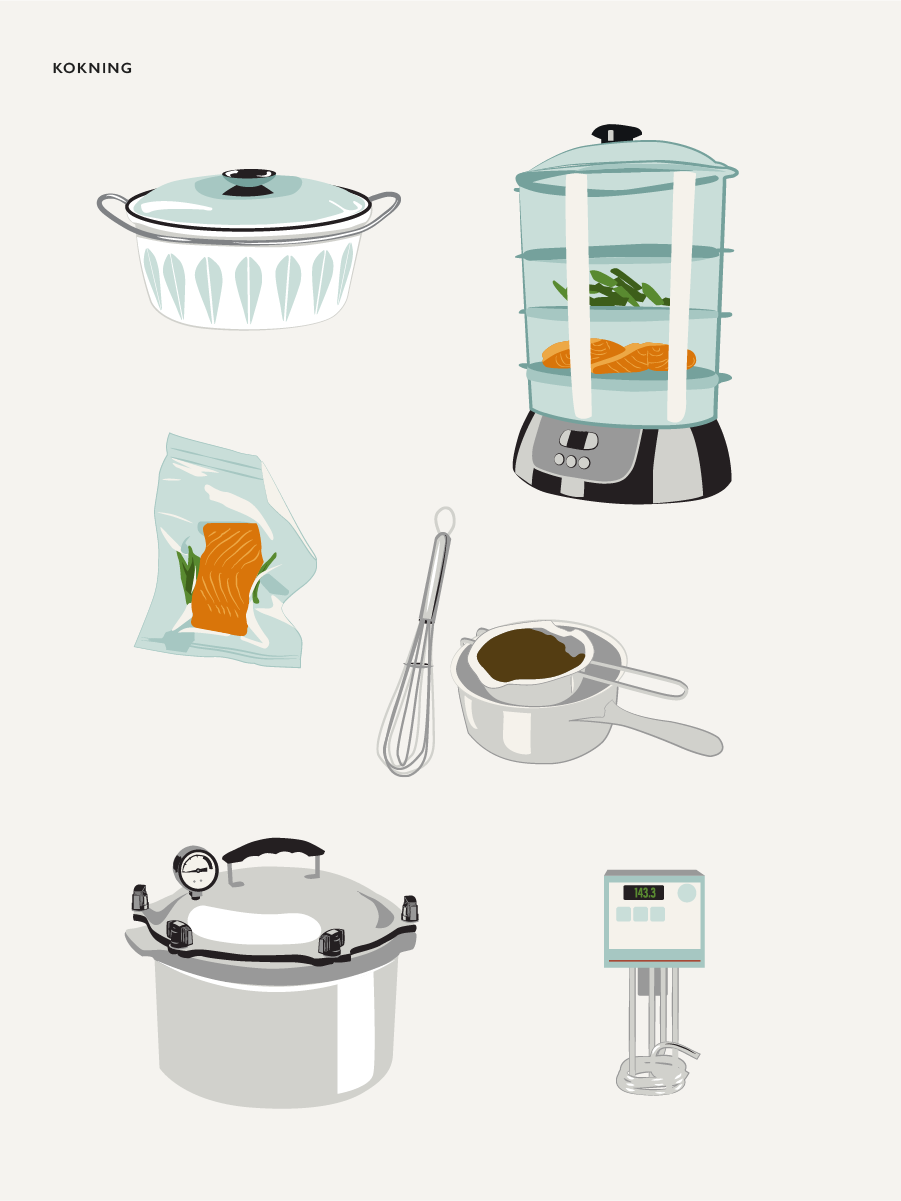 KOKNING

143.3